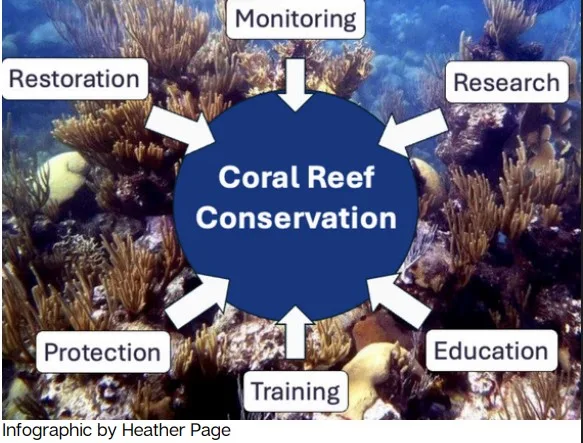 Monitoring

Restoration

Research

Coral Reef Conservation

Protection

Education

Training

Infographic by Heather Page